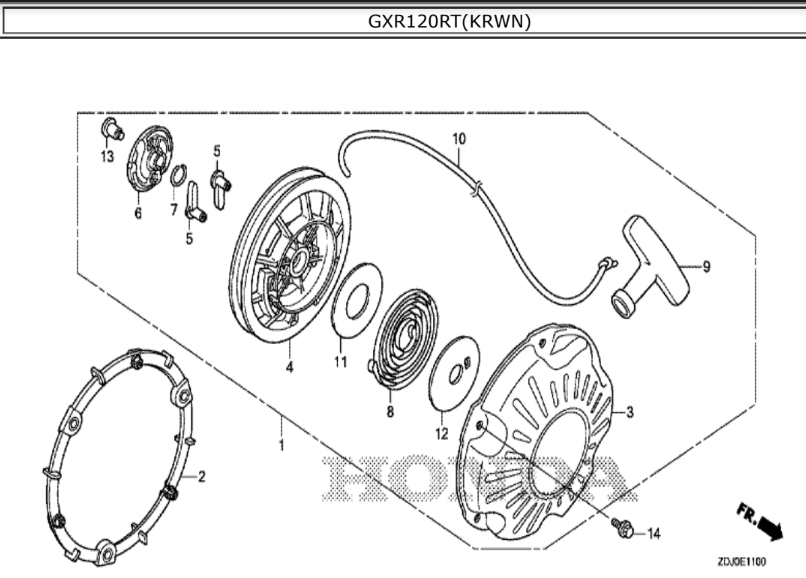 GXR120RT(KRWN)

13
6
7
5
5
10
9
4
11
8
12
3
1
2
HONDA
14
FR.
ZDJ0E1100