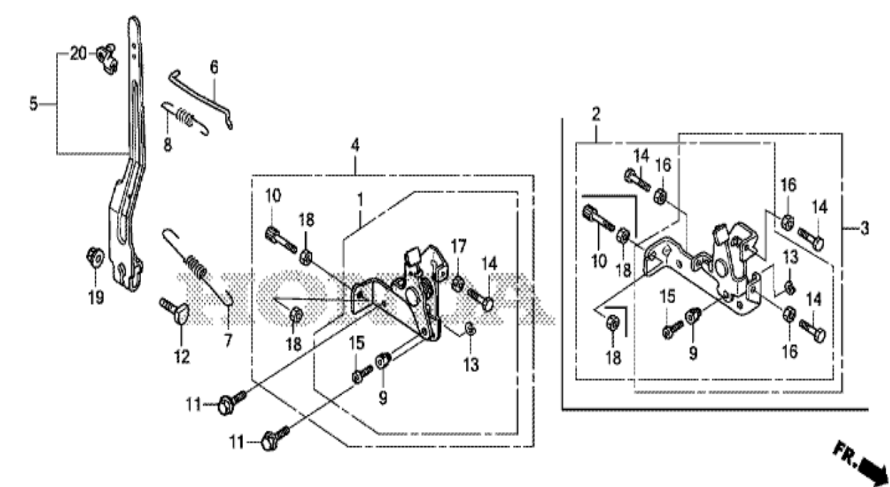 20
5
6
8
19
12
7
4
10
18
1
17
14
18
13
15
9
11
11
HONDA
2
14
16
16
14
3
10
18
13
15
9
14
16
18
FR.