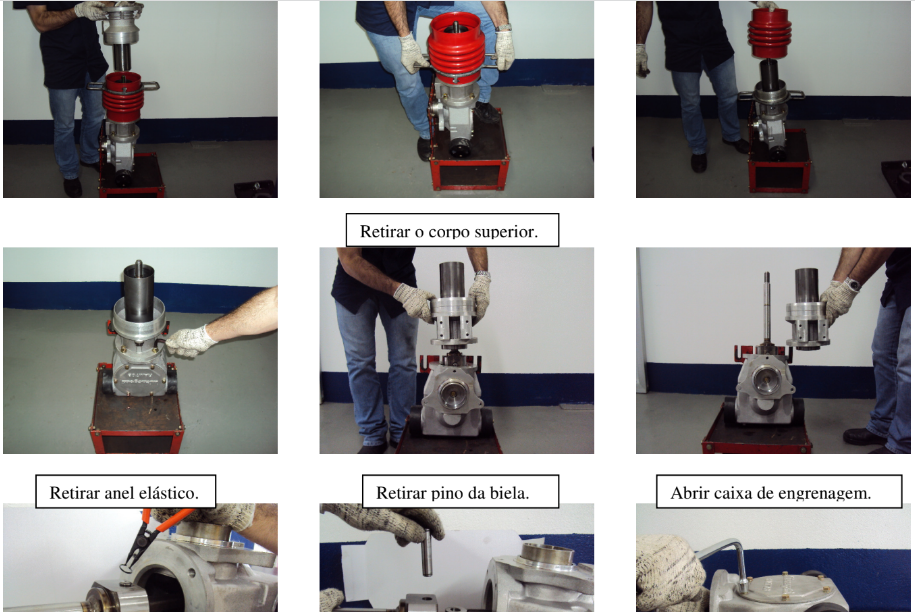 Retirar o corpo superior.

Retirar anel elástico.

Retirar pino da biela.

Abrir caixa de engrenagem.