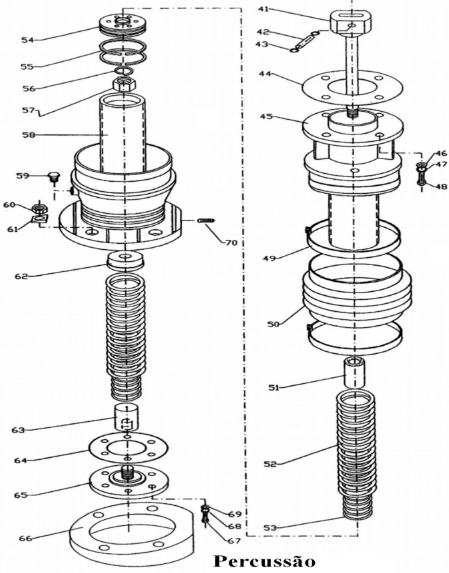 54
55
56
57
58
59
60
61
70
62
63
64
65
66
69
68
67
41
42
43
44
45
46
47
48
49
50
51
52
53
Percussão