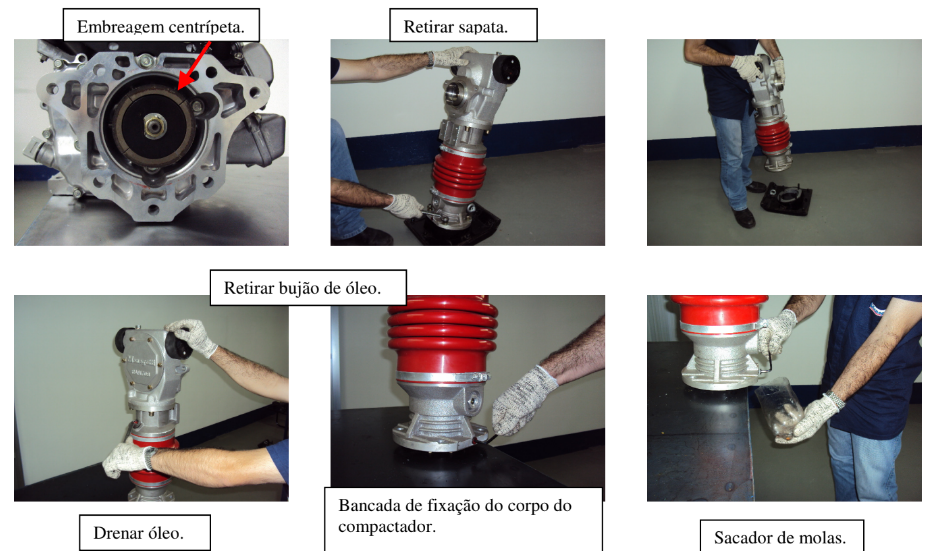 Embreagem centrípeta.

Retirar sapata.

Retirar bujão de óleo.

Drenar óleo.

Bancada de fixação do corpo do compactador.

Sacador de molas.