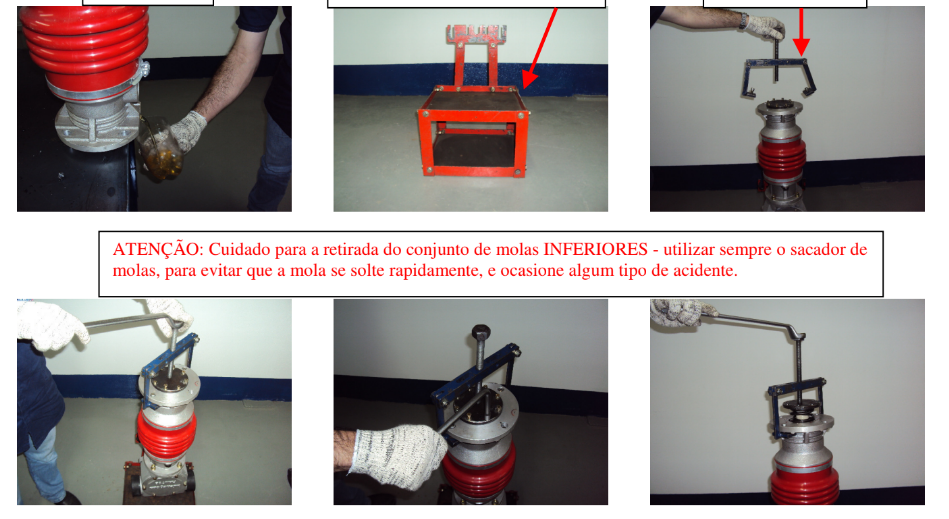 ATENÇÃO: Cuidado para a retirada do conjunto de molas INFERIORES - utilizar sempre o sacador de molas, para evitar que a mola se solte rapidamente, e ocasione algum tipo de acidente.