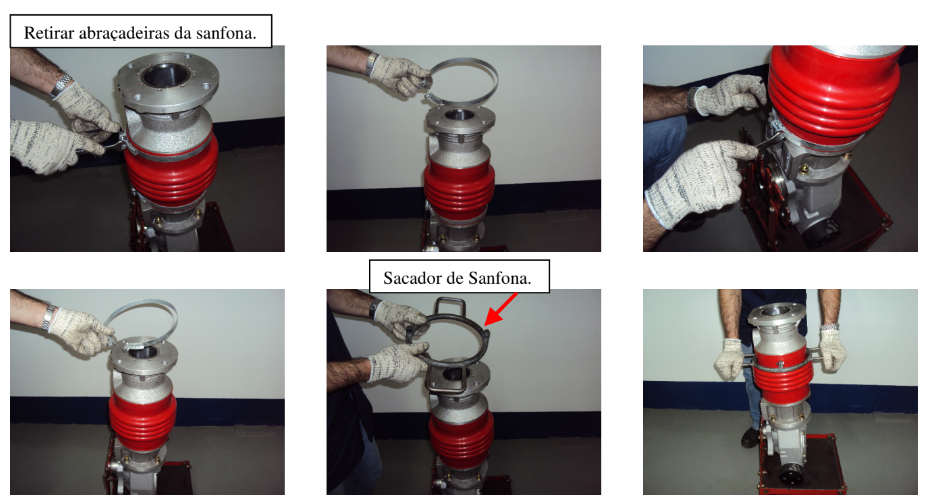 Retirar abraçadeiras da sanfona.

Sacador de Sanfona.